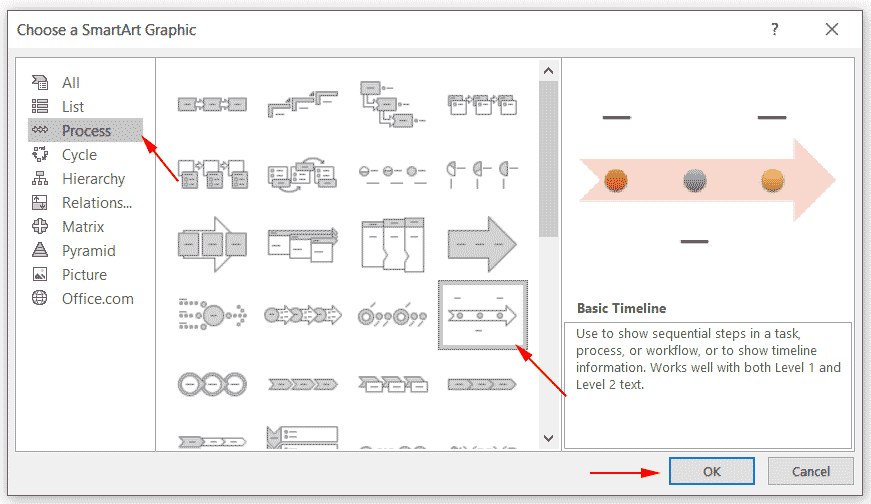 Choose a SmartArt Graphic

?

All
List
Process
Cycle
Hierarchy
Relations...
Matrix
Pyramid
Picture
Office.com

Basic Timeline

Use to show sequential steps in a task, process, or workflow, or to show timeline information. Works well with both Level 1 and Level 2 text.

OK

Cancel